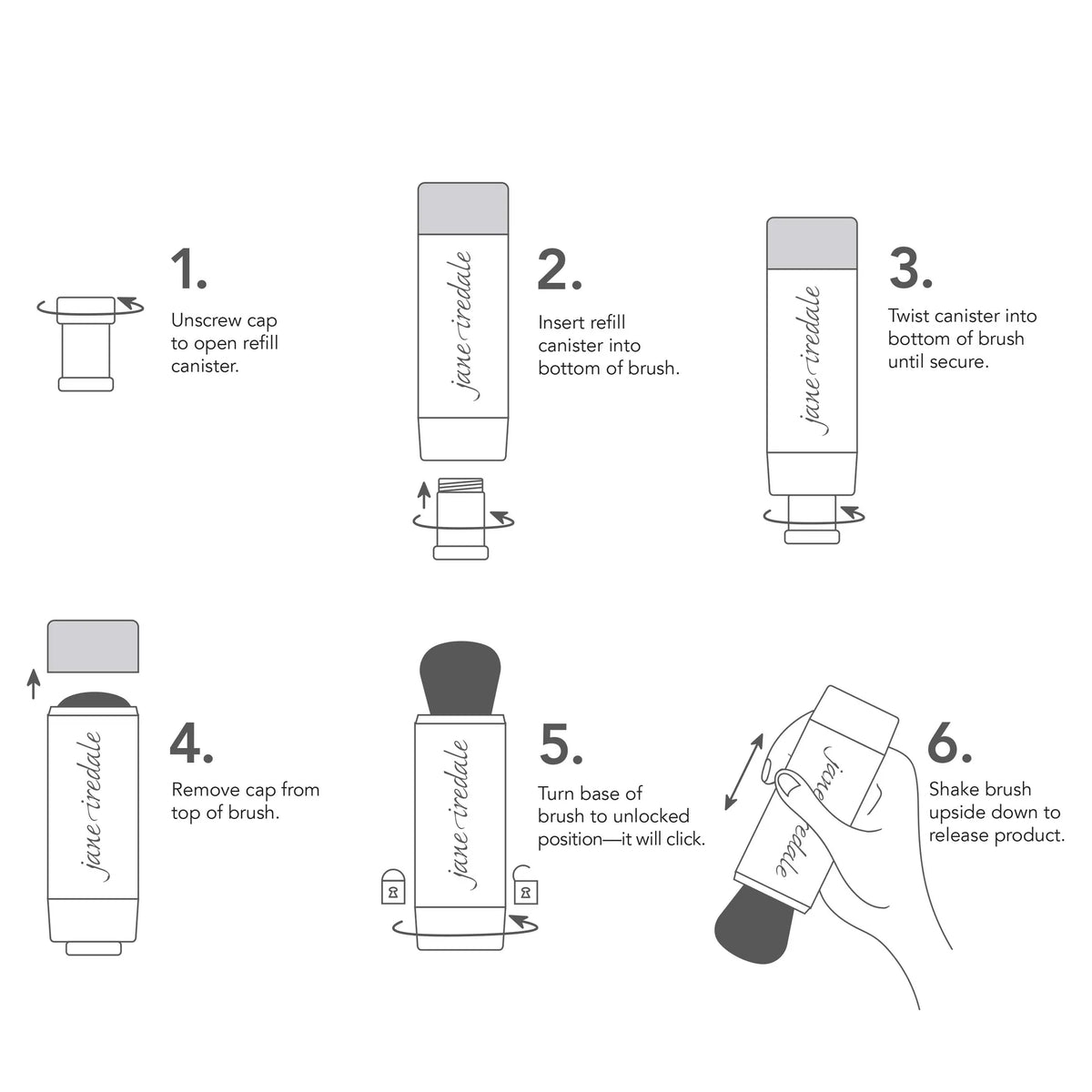 1.
Unscrew cap to open refill canister.

jane iredale

2.
Insert refill canister into bottom of brush.

jane iredale

3.
Twist canister into bottom of brush until secure.

jane iredale

4.
Remove cap from top of brush.

jane iredale

5.
Turn base of brush to unlocked position—it will click.

jane iredale

6.
Shake brush upside down to release product.